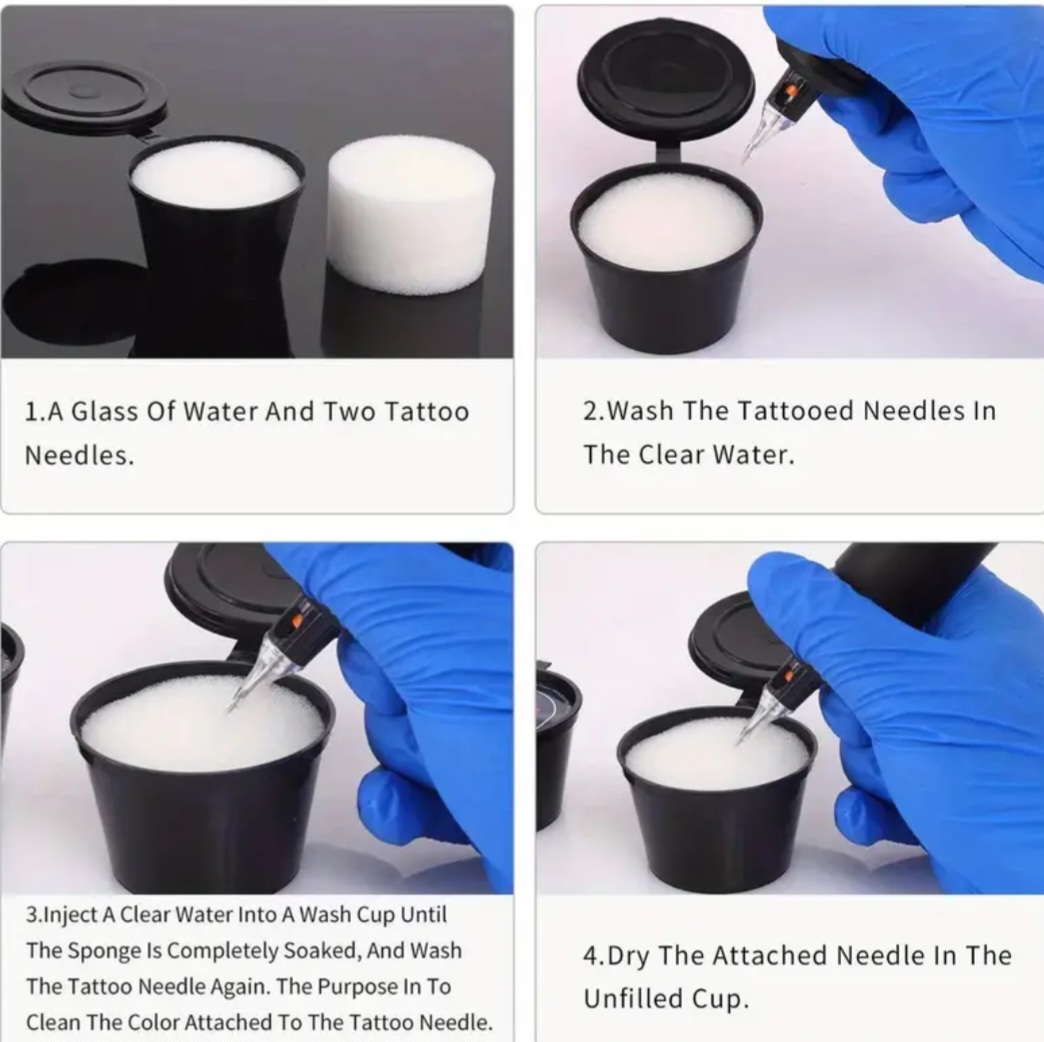 1.A Glass Of Water And Two Tattoo Needles.

2.Wash The Tattooed Needles In The Clear Water.

3.Inject A Clear Water Into A Wash Cup Until The Sponge Is Completely Soaked, And Wash The Tattoo Needle Again. The Purpose In To Clean The Color Attached To The Tattoo Needle.

4.Dry The Attached Needle In The Unfilled Cup.